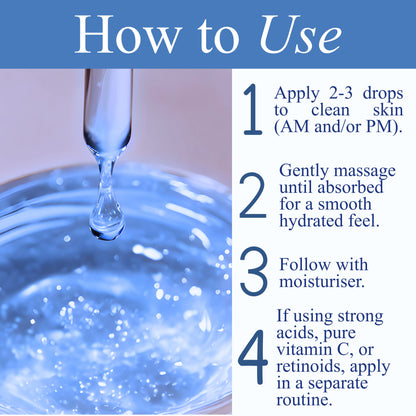 How to Use

1 Apply 2-3 drops to clean skin (AM and/or PM).

2 Gently massage until absorbed for a smooth hydrated feel.

3 Follow with moisturiser.

4 If using strong acids, pure vitamin C, or retinoids, apply in a separate routine.